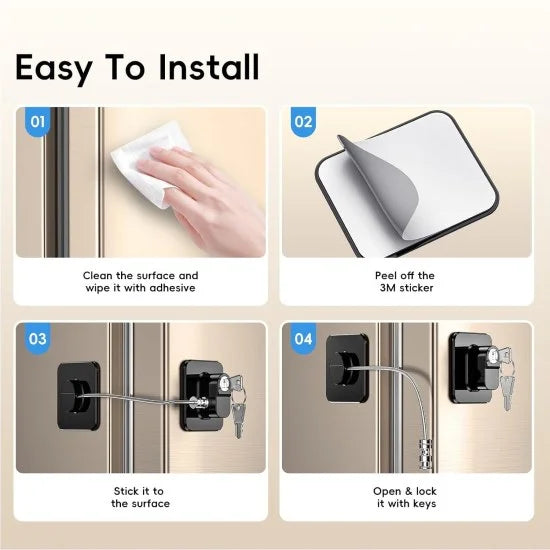 Easy To Install

01

Clean the surface and wipe it with adhesive

02

Peel off the 3M sticker

03

Stick it to the surface

04

Open & lock it with keys